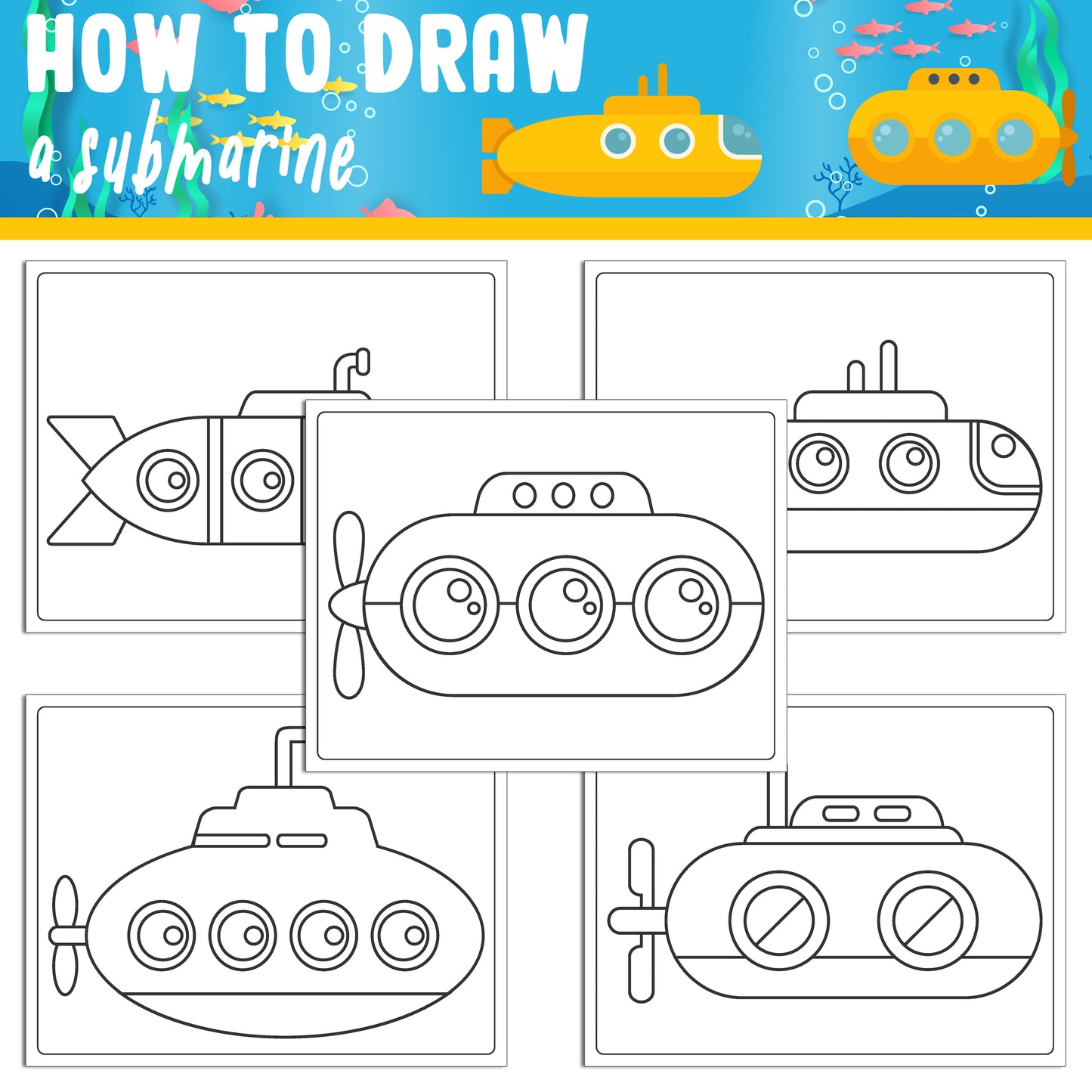 HOW TO DRAW
a submarine