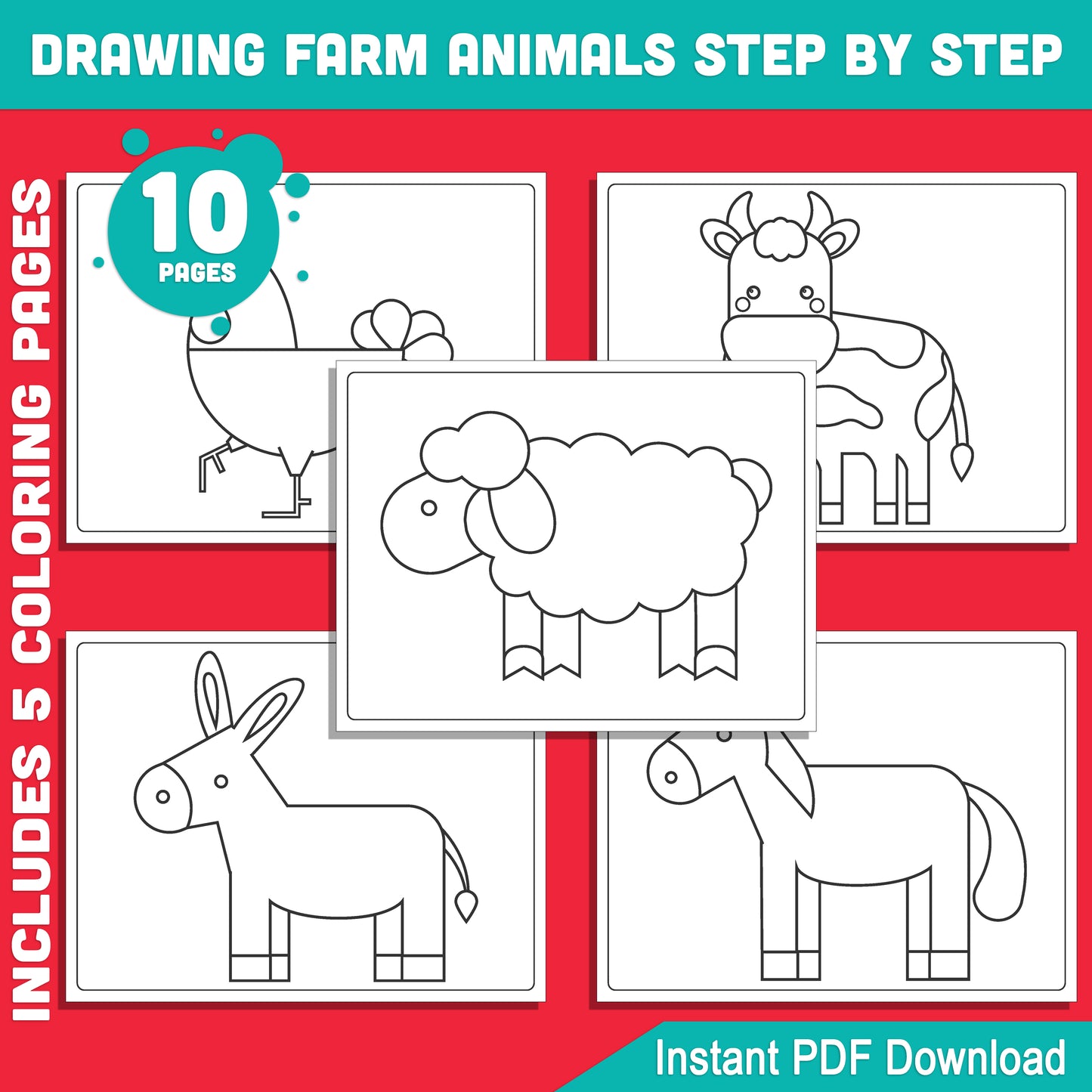 DRAWING FARM ANIMALS STEP BY STEP

10 PAGES

INCLUDES 5 COLORING PAGES

Instant PDF Download