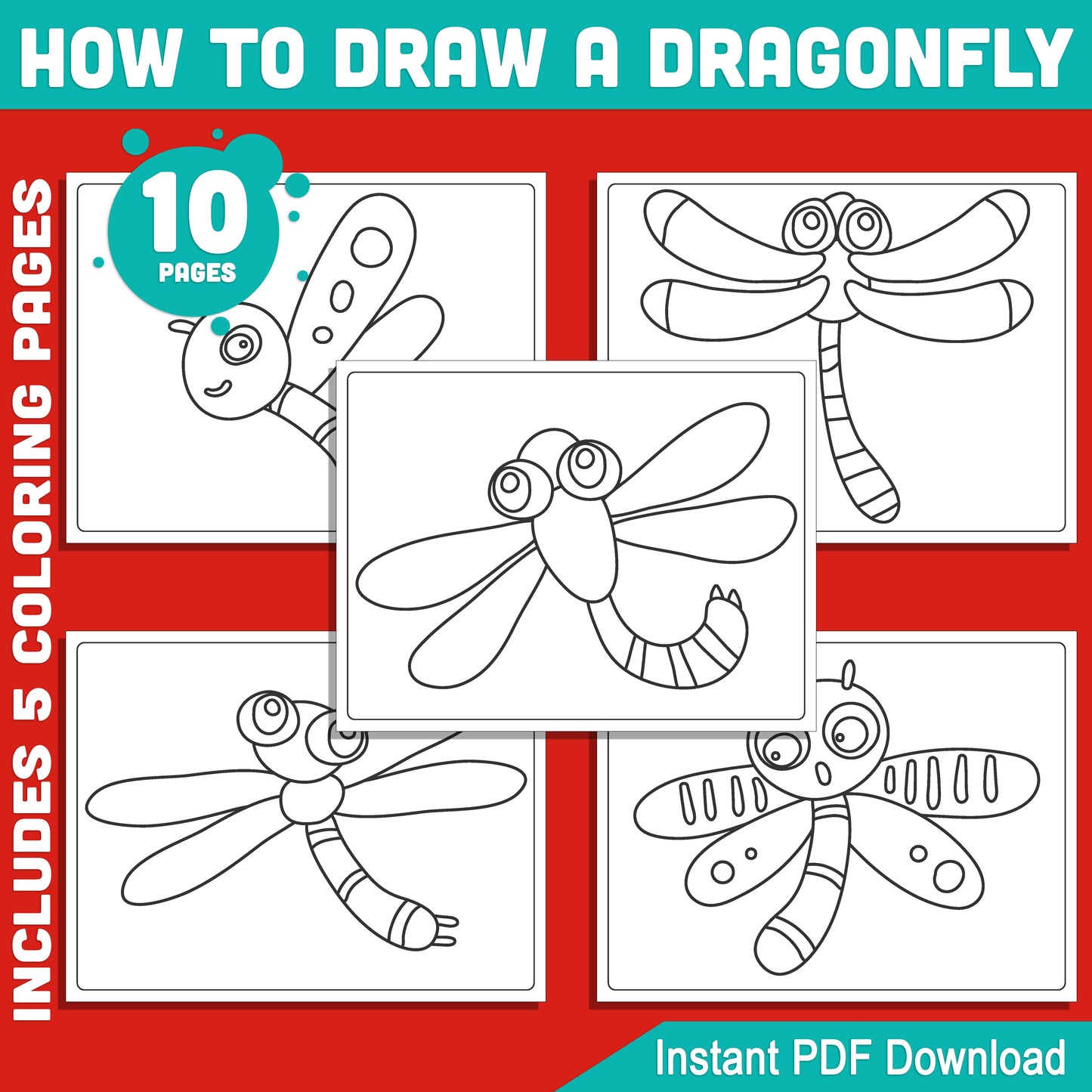 HOW TO DRAW A DRAGONFLY

10 PAGES

INCLUDES 5 COLORING PAGES

Instant PDF Download