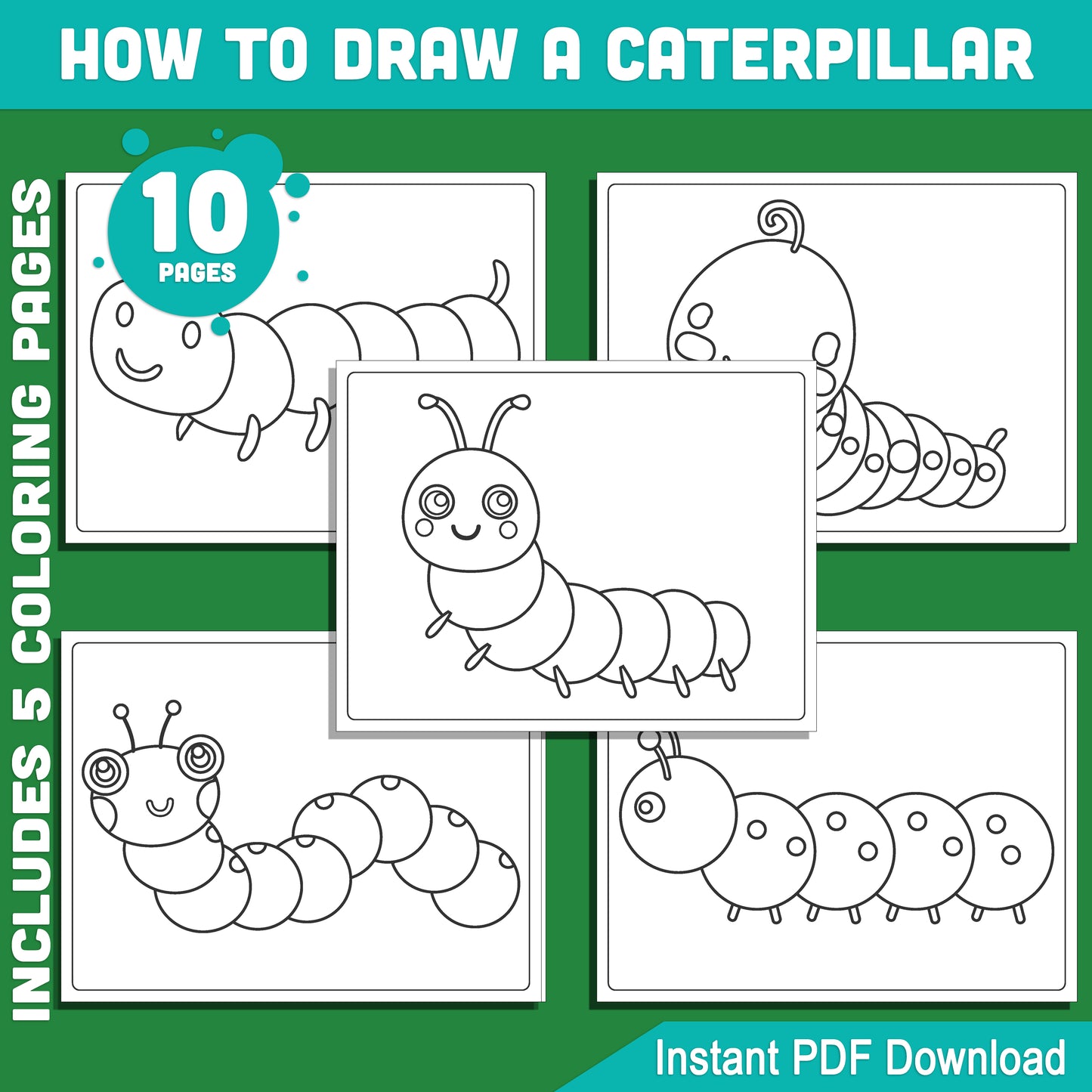 HOW TO DRAW A CATERPILLAR

10
PAGES

INCLUDES 5 COLORING PAGES

Instant PDF Download