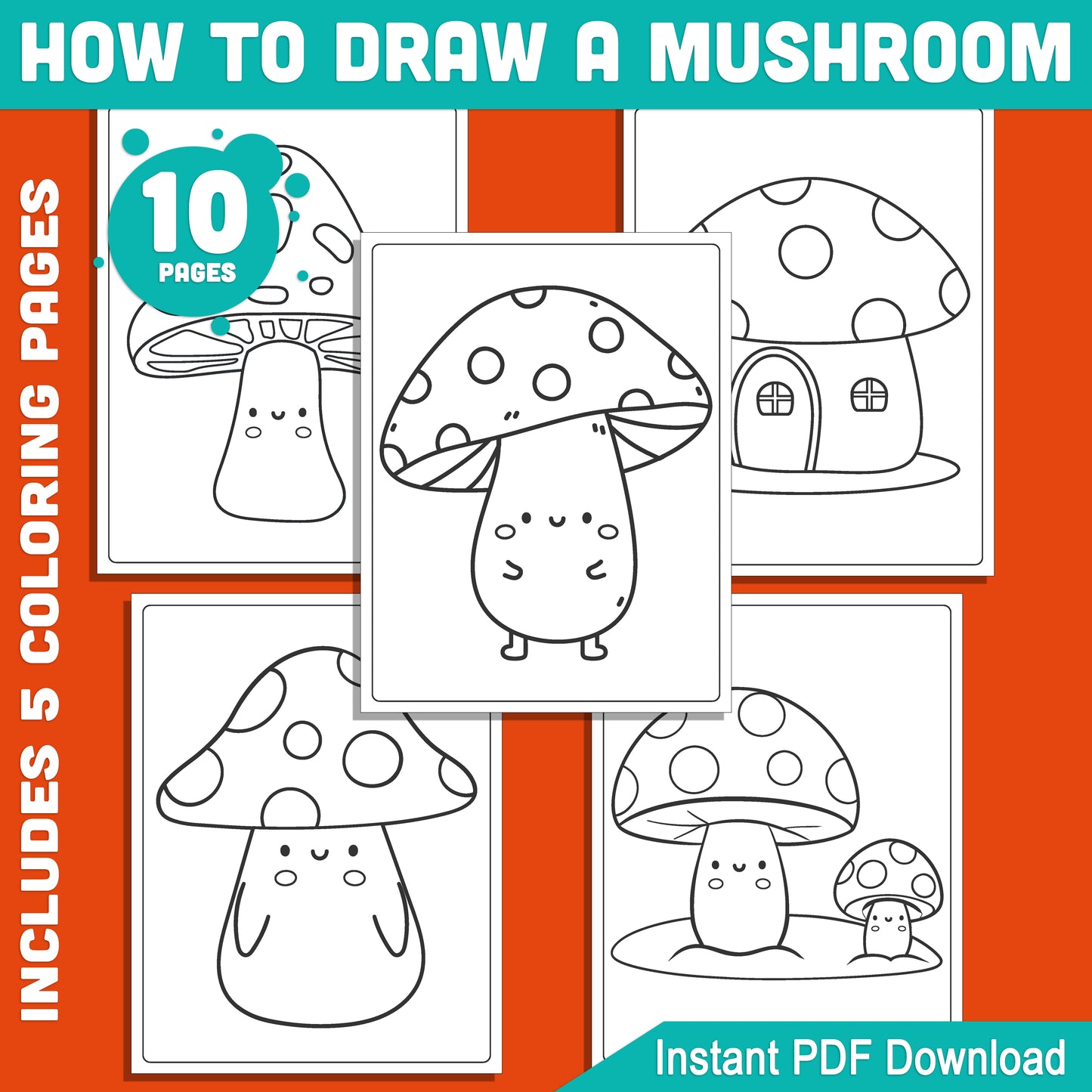 HOW TO DRAW A MUSHROOM

10 PAGES

INCLUDES 5 COLORING PAGES

Instant PDF Download