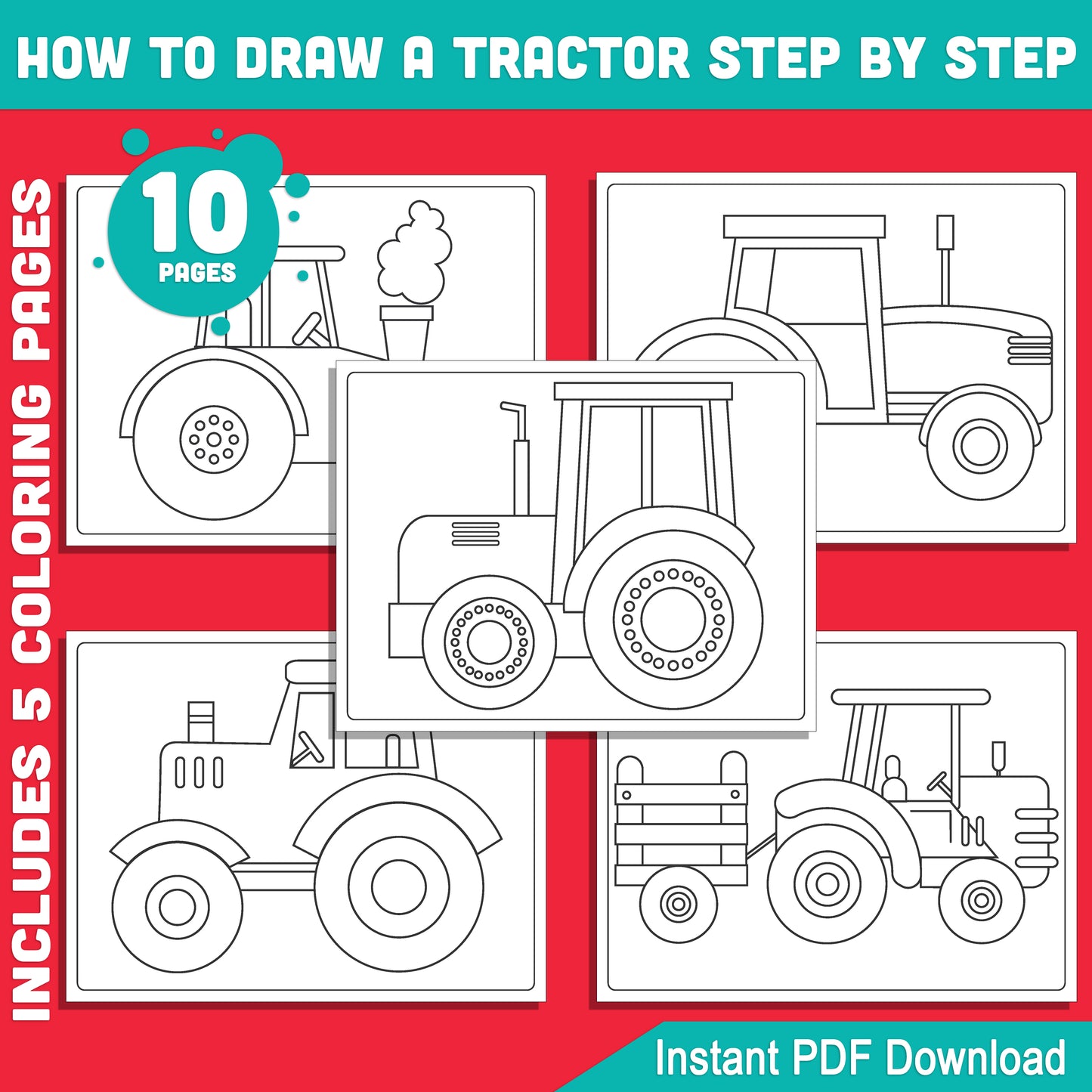 HOW TO DRAW A TRACTOR STEP BY STEP

10
PAGES

INCLUDES 5 COLORING PAGES

Instant PDF Download